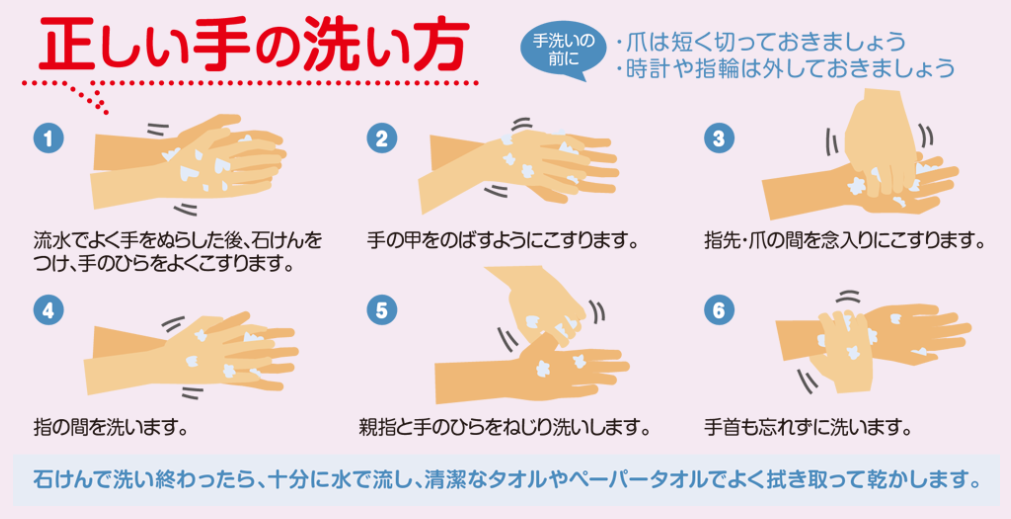 正しい手の洗い方

手洗いの前に

・爪は短く切っておきましょう
・時計や指輪は外しておきましょう

1

流水でよく手をぬらした後、石けんをつけ、手のひらをよくこすります。

2

手の甲をのばすようにこすります。

3

指先・爪の間を念入りにこすります。

4

指の間を洗います。

5

親指と手のひらをねじり洗いします。

6

手首も忘れずに洗います。

石けんで洗い終わったら、十分に水で流し、清潔なタオルやペーパータオルでよく拭き取って乾かします。